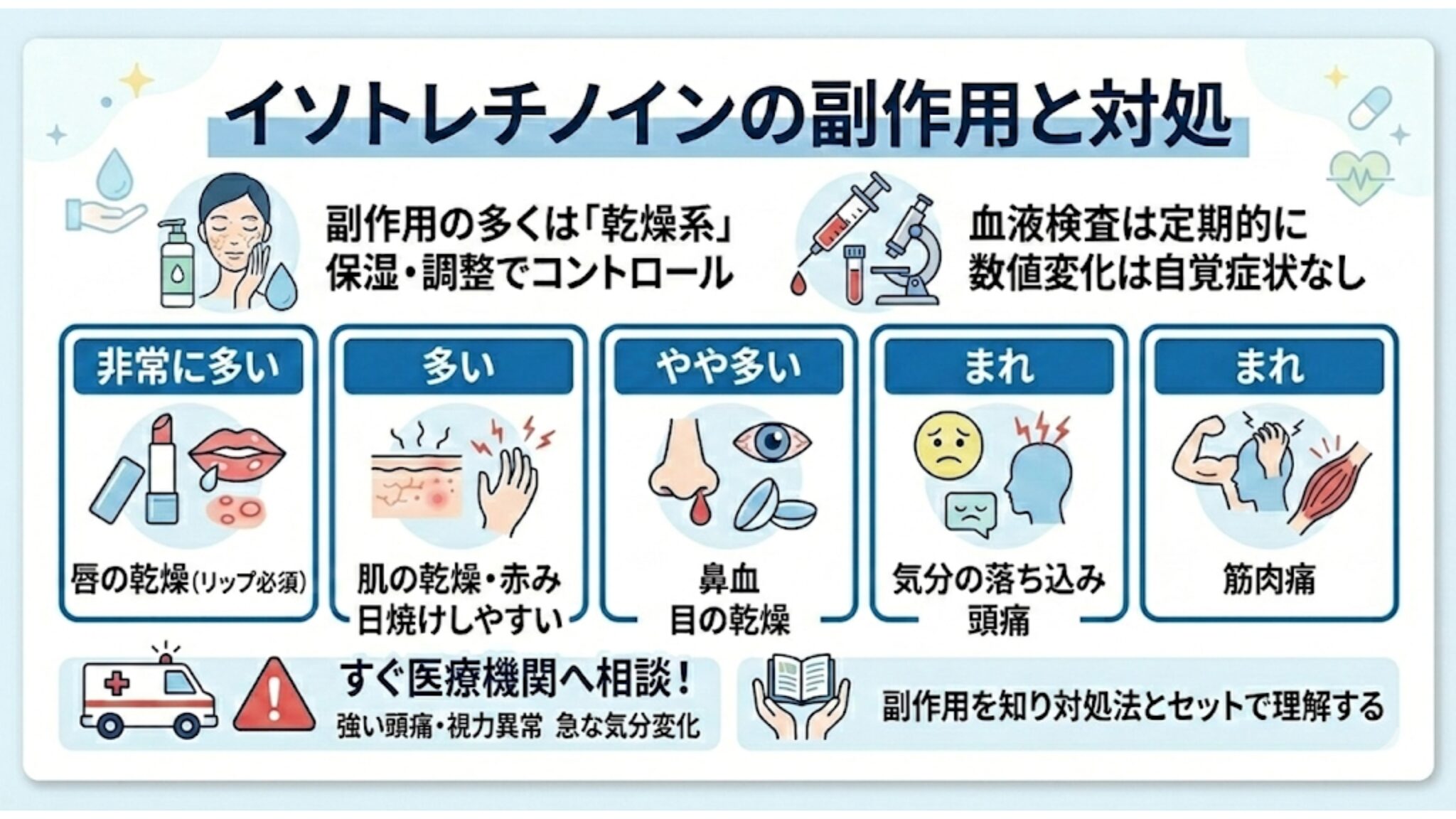 イソトレチノインの副作用と対処

副作用の多くは「乾燥系」
保湿・調整でコントロール

血液検査は定期的に
数値変化は自覚症状なし

非常に多い

唇の乾燥(リップ必須)

多い

肌の乾燥・赤み
日焼けしやすい

やや多い

鼻血
目の乾燥

まれ

気分の落ち込み
頭痛

まれ

筋肉痛

すぐ医療機関へ相談!
強い頭痛・視力異常 急な気分変化

副作用を知り対処法とセットで理解する